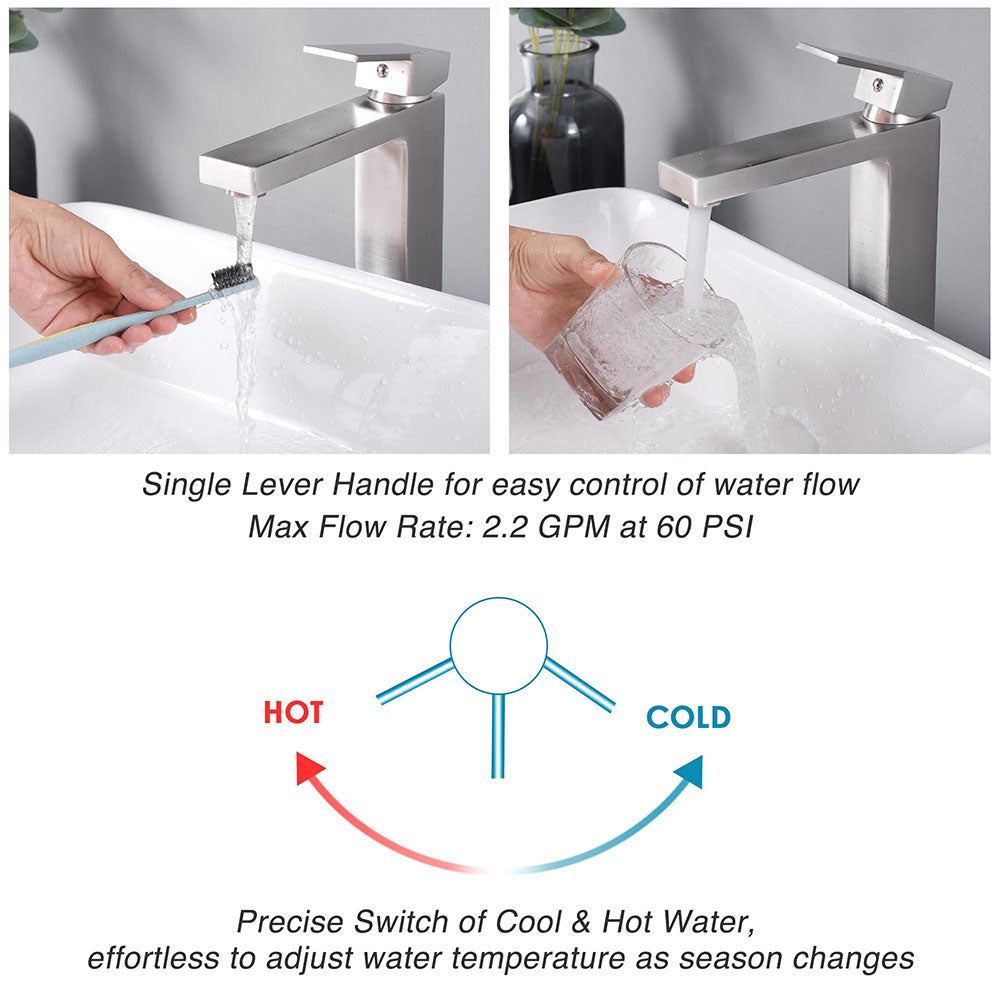 Single Lever Handle for easy control of water flow
Max Flow Rate: 2.2 GPM at 60 PSI

HOT

COLD

Precise Switch of Cool & Hot Water,
effortless to adjust water temperature as season changes