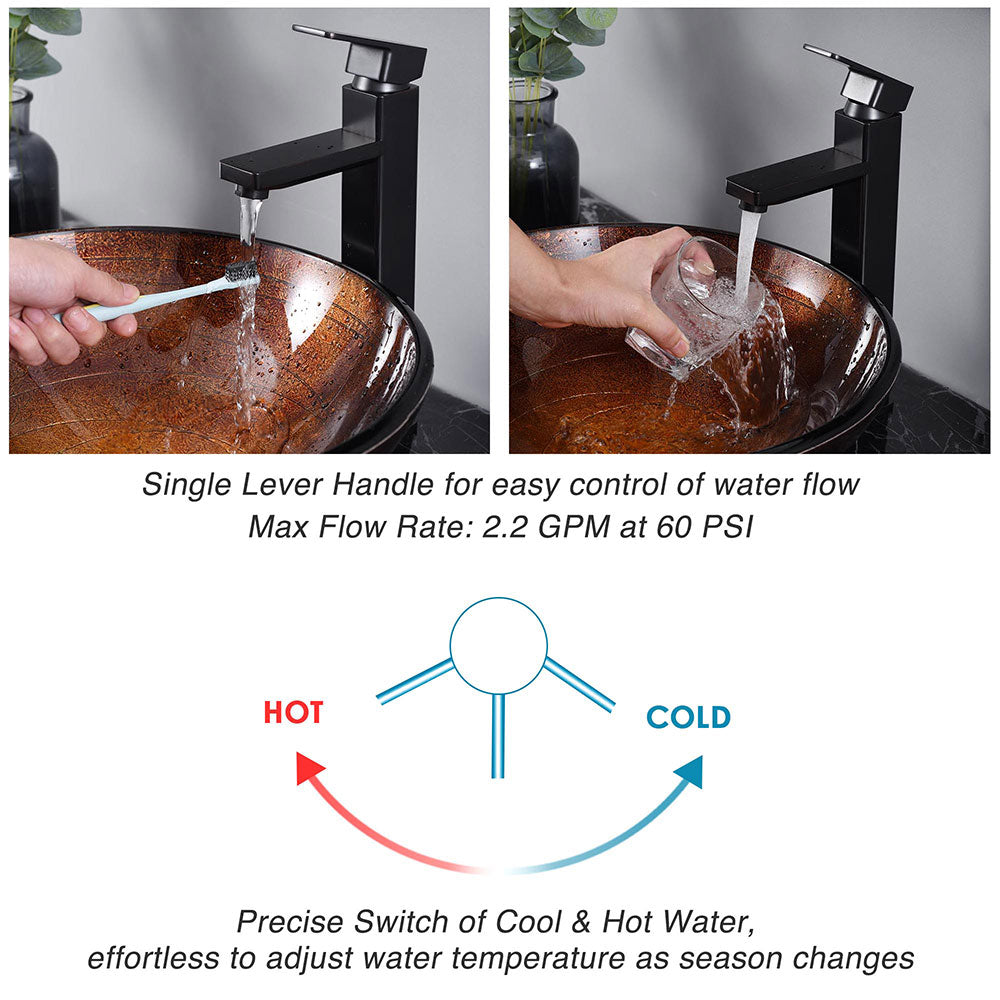 Single Lever Handle for easy control of water flow
Max Flow Rate: 2.2 GPM at 60 PSI

HOT

COLD

Precise Switch of Cool & Hot Water,
effortless to adjust water temperature as season changes