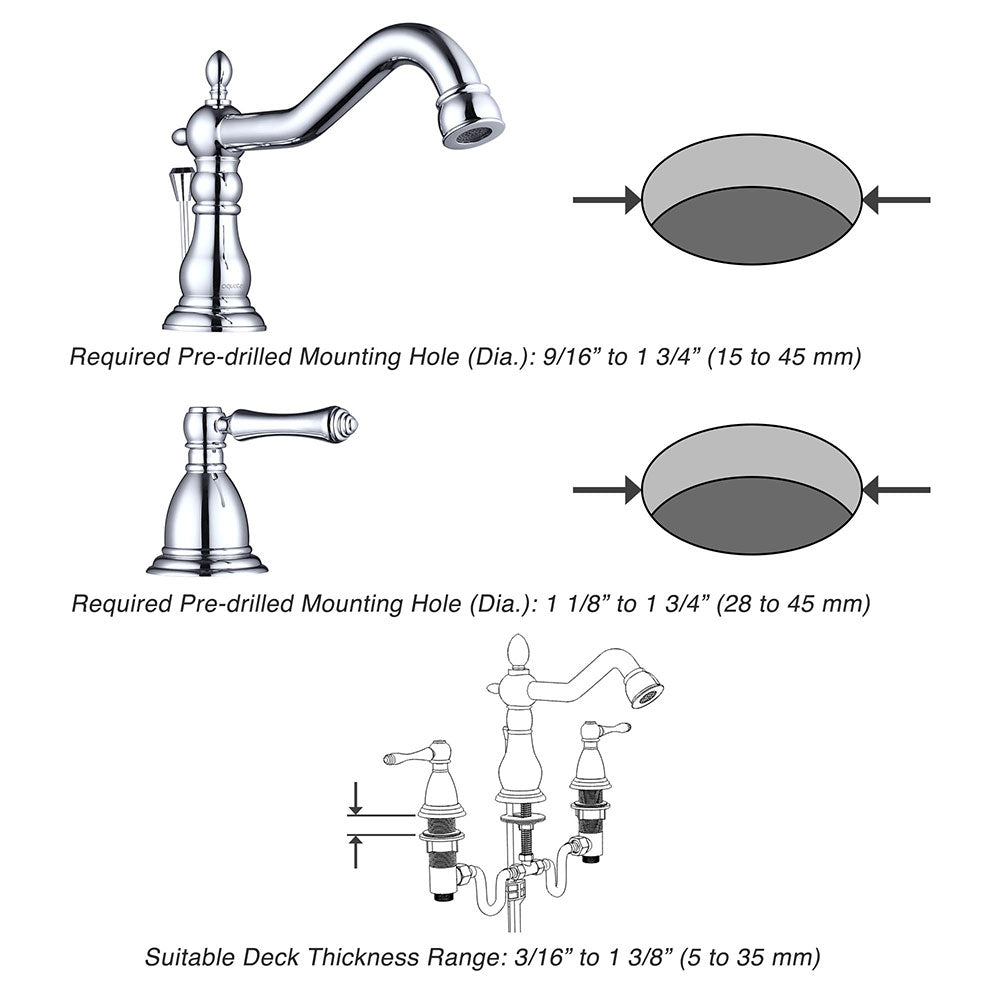 Required Pre-drilled Mounting Hole (Dia.): 9/16” to 1 3/4” (15 to 45 mm)

Required Pre-drilled Mounting Hole (Dia.): 1 1/8” to 1 3/4” (28 to 45 mm)

Suitable Deck Thickness Range: 3/16” to 1 3/8” (5 to 35 mm)