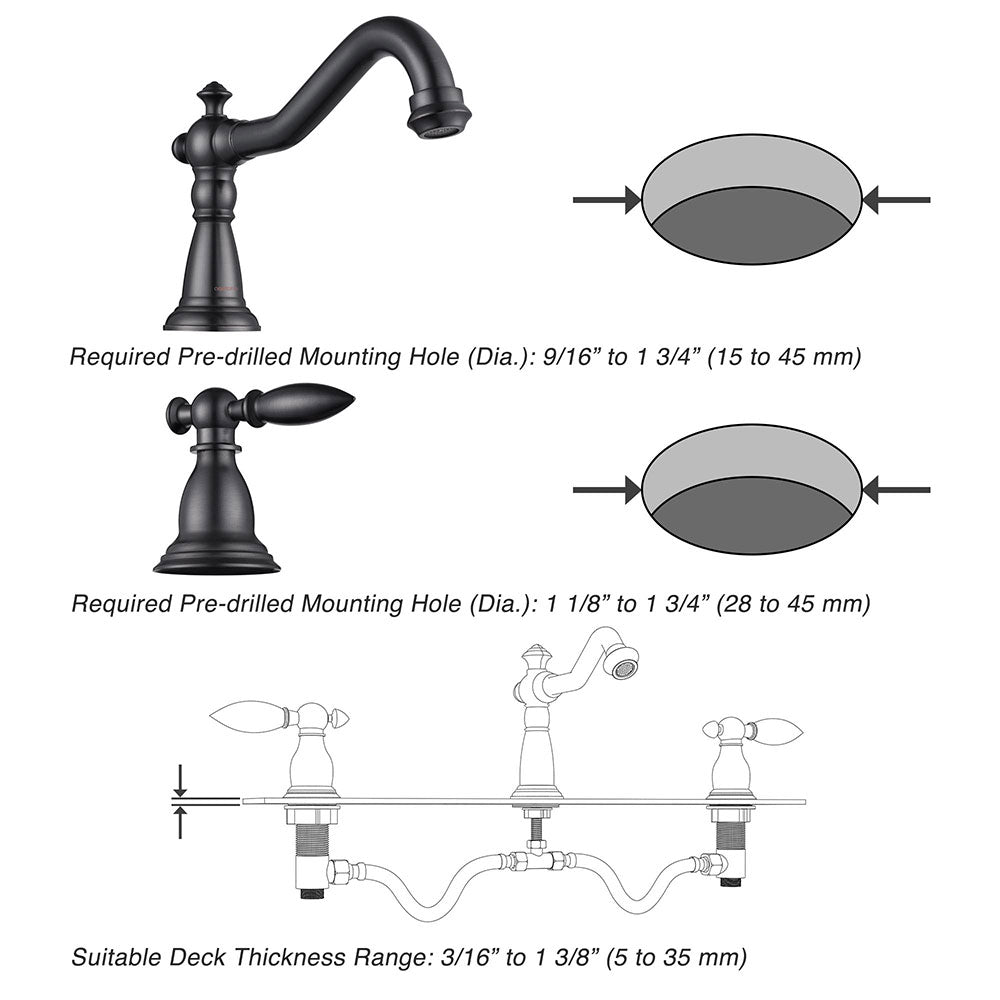 Required Pre-drilled Mounting Hole (Dia.): 9/16” to 1 3/4” (15 to 45 mm)

Required Pre-drilled Mounting Hole (Dia.): 1 1/8” to 1 3/4” (28 to 45 mm)

Suitable Deck Thickness Range: 3/16” to 1 3/8” (5 to 35 mm)