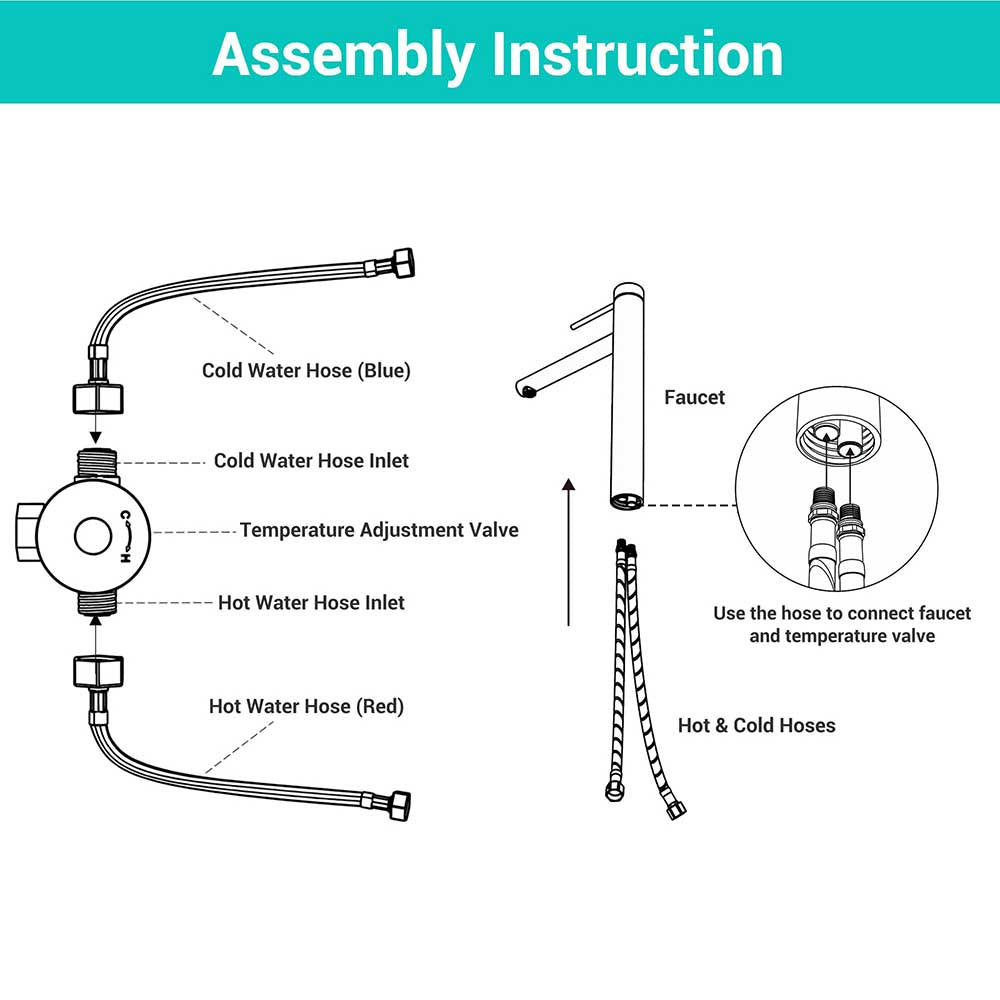 Assembly Instruction

Cold Water Hose (Blue)

Cold Water Hose Inlet

C
H

Temperature Adjustment Valve

Hot Water Hose Inlet

Hot Water Hose (Red)

Faucet

Use the hose to connect faucet and temperature valve

Hot & Cold Hoses