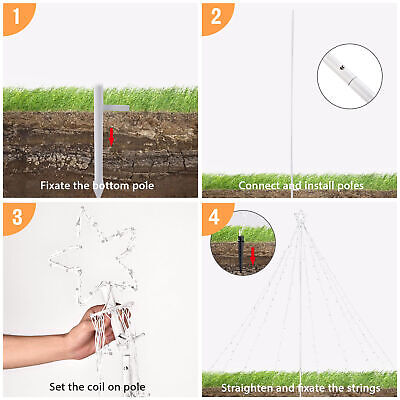 1

Fixate the bottom pole

2

Connect and install poles

3

Set the coil on pole

4

Straighten and fixate the strings