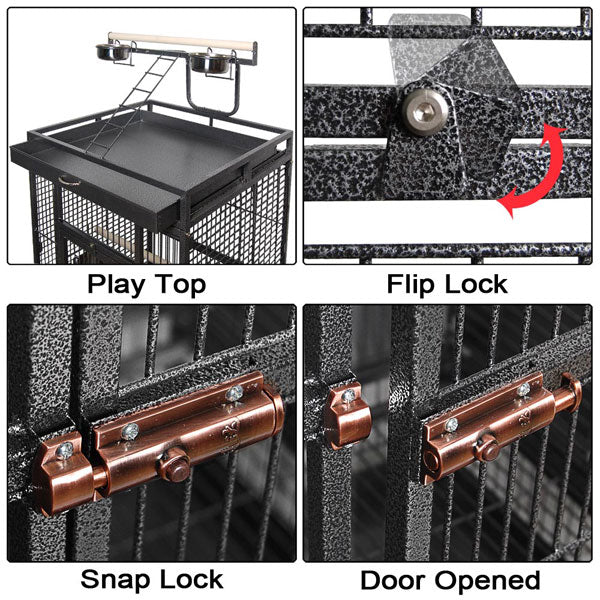 Play Top

Flip Lock

Snap Lock

Door Opened