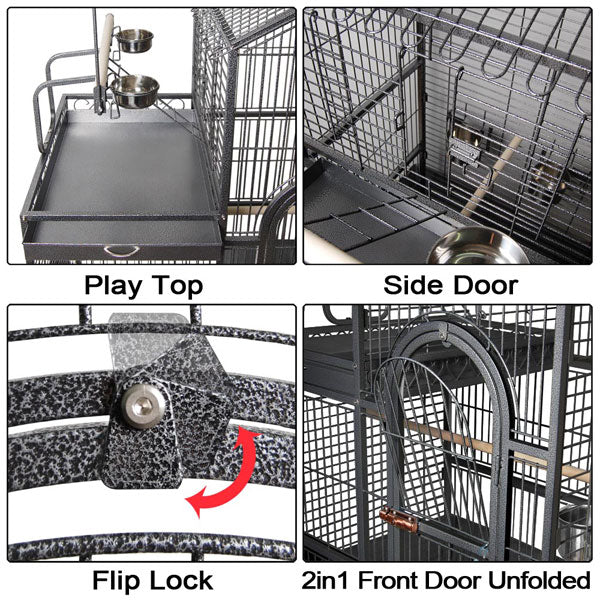 Play Top

Side Door

Flip Lock

2in1 Front Door Unfolded